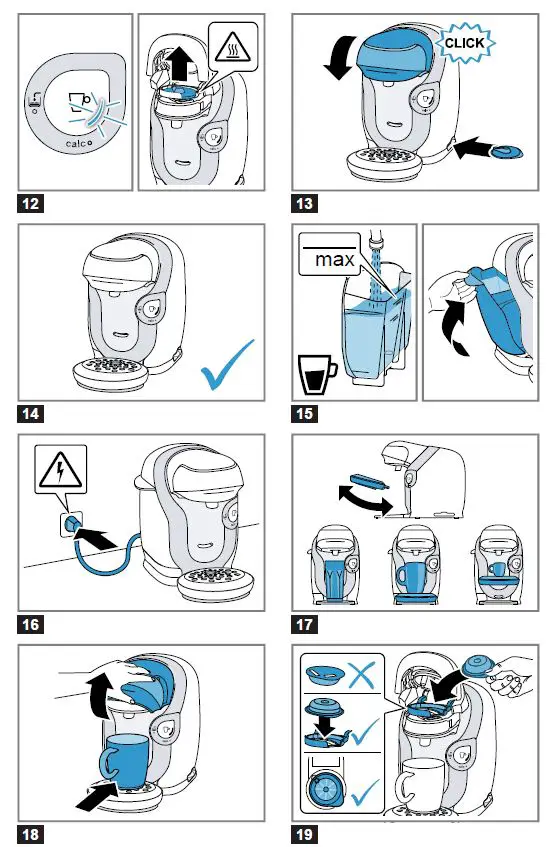 calc
12
CLICK
13
14
max
15
16
17
18
19